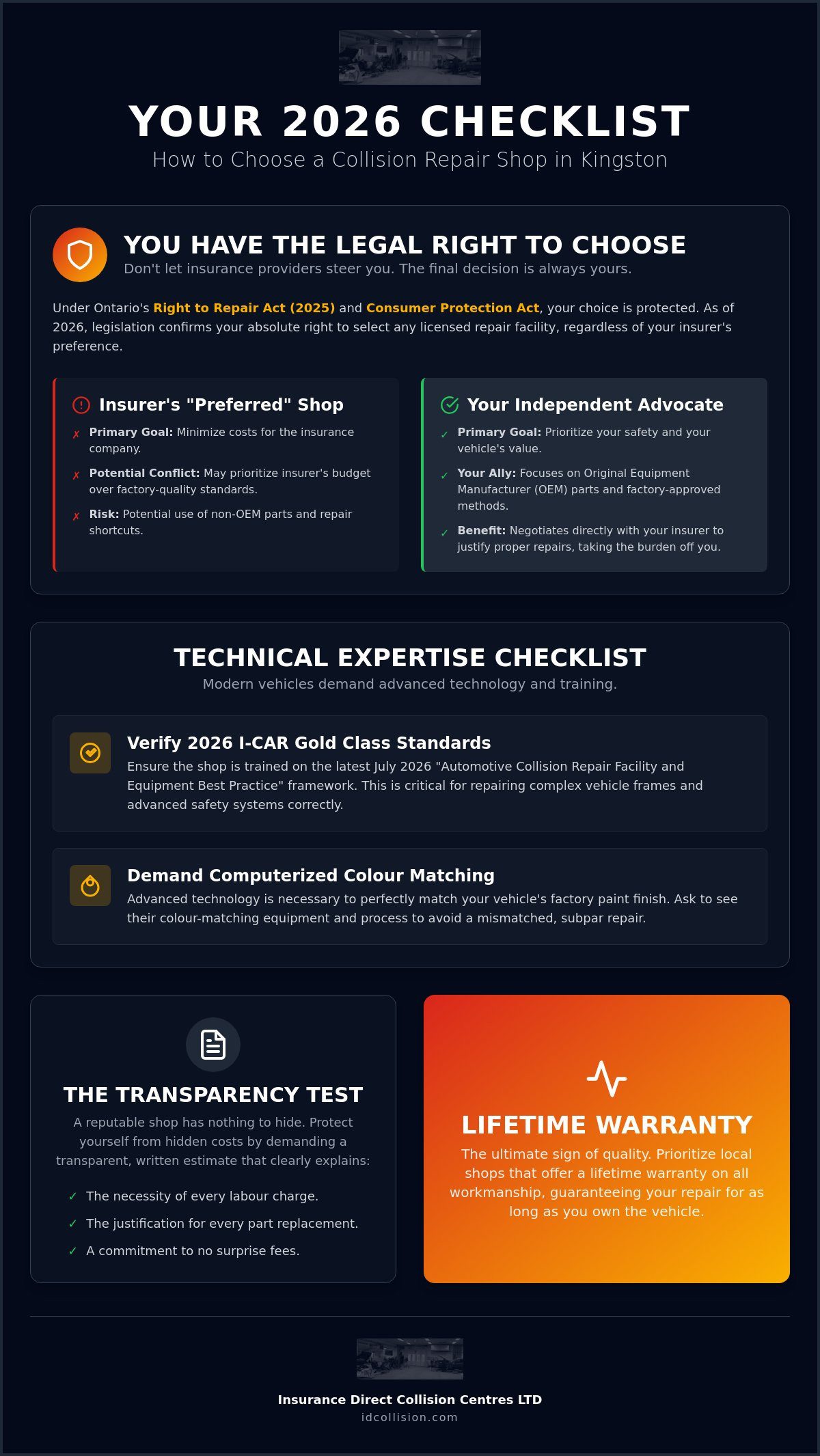 YOUR 2026 CHECKLIST

How to Choose a Collision Repair Shop in Kingston

YOU HAVE THE LEGAL RIGHT TO CHOOSE

Don't let insurance providers steer you. The final decision is always yours.

Under Ontario's Right to Repair Act (2025) and Consumer Protection Act, your choice is protected. As of 2026, legislation confirms your absolute right to select any licensed repair facility, regardless of your insurer's preference.

Insurer's "Preferred" Shop

✗ Primary Goal: Minimize costs for the insurance company.

✗ Potential Conflict: May prioritize insurer's budget over factory-quality standards.

✗ Risk: Potential use of non-OEM parts and repair shortcuts.

Your Independent Advocate

✓ Primary Goal: Prioritize your safety and your vehicle's value.

✓ Your Ally: Focuses on Original Equipment Manufacturer (OEM) parts and factory-approved methods.

✓ Benefit: Negotiates directly with your insurer to justify proper repairs, taking the burden off you.

TECHNICAL EXPERTISE CHECKLIST

Modern vehicles demand advanced technology and training.

Verify 2026 I-CAR Gold Class Standards

Ensure the shop is trained on the latest July 2026 "Automotive Collision Repair Facility and Equipment Best Practice" framework. This is critical for repairing complex vehicle frames and advanced safety systems correctly.

Demand Computerized Colour Matching

Advanced technology is necessary to perfectly match your vehicle's factory paint finish. Ask to see their colour-matching equipment and process to avoid a mismatched, subpar repair.

THE TRANSPARENCY TEST

A reputable shop has nothing to hide. Protect yourself from hidden costs by demanding a transparent, written estimate that clearly explains:

✓ The necessity of every labour charge.

✓ The justification for every part replacement.

✓ A commitment to no surprise fees.

LIFETIME WARRANTY

The ultimate sign of quality. Prioritize local shops that offer a lifetime warranty on all workmanship, guaranteeing your repair for as long as you own the vehicle.

Insurance Direct Collision Centres LTD
idcollision.com