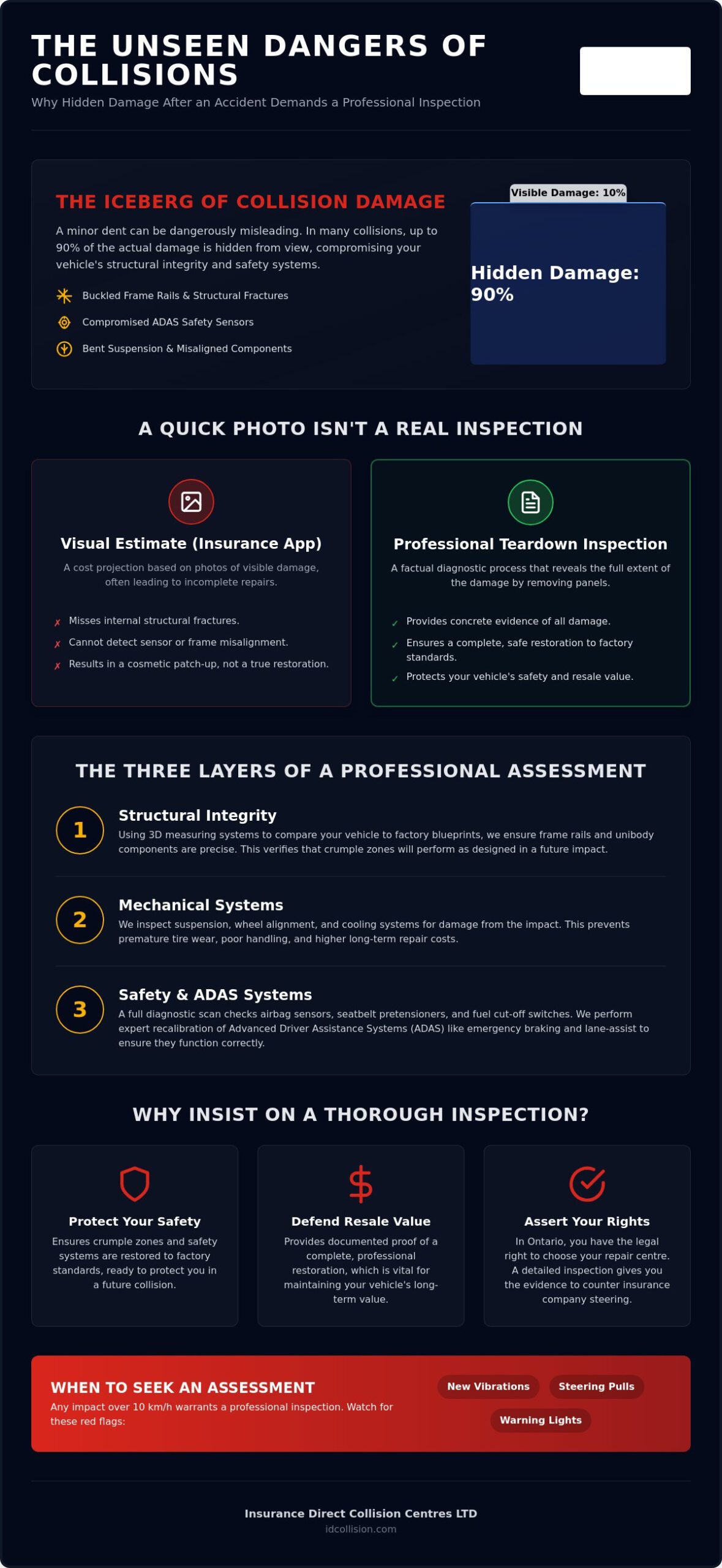 THE UNSEEN DANGERS OF COLLISIONS

Why Hidden Damage After an Accident Demands a Professional Inspection

THE ICEBERG OF COLLISION DAMAGE

A minor dent can be dangerously misleading. In many collisions, up to 90% of the actual damage is hidden from view, compromising your vehicle's structural integrity and safety systems.

Buckled Frame Rails & Structural Fractures

Compromised ADAS Safety Sensors

Bent Suspension & Misaligned Components

Visible Damage: 10%

Hidden Damage: 90%

A QUICK PHOTO ISN'T A REAL INSPECTION

Visual Estimate (Insurance App)

A cost projection based on photos of visible damage, often leading to incomplete repairs.

✗ Misses internal structural fractures.
✗ Cannot detect sensor or frame misalignment.
✗ Results in a cosmetic patch-up, not a true restoration.

Professional Teardown Inspection

A factual diagnostic process that reveals the full extent of the damage by removing panels.

✓ Provides concrete evidence of all damage.
✓ Ensures a complete, safe restoration to factory standards.
✓ Protects your vehicle's safety and resale value.

THE THREE LAYERS OF A PROFESSIONAL ASSESSMENT

1
Structural Integrity
Using 3D measuring systems to compare your vehicle to factory blueprints, we ensure frame rails and unibody components are precise. This verifies that crumple zones will perform as designed in a future impact.

2
Mechanical Systems
We inspect suspension, wheel alignment, and cooling systems for damage from the impact. This prevents premature tire wear, poor handling, and higher long-term repair costs.

3
Safety & ADAS Systems
A full diagnostic scan checks airbag sensors, seatbelt pretensioners, and fuel cut-off switches. We perform expert recalibration of Advanced Driver Assistance Systems (ADAS) like emergency braking and lane-assist to ensure they function correctly.

WHY INSIST ON A THOROUGH INSPECTION?

Protect Your Safety
Ensures crumple zones and safety systems are restored to factory standards, ready to protect you in a future collision.

Defend Resale Value
Provides documented proof of a complete, professional restoration, which is vital for maintaining your vehicle's long-term value.

Assert Your Rights
In Ontario, you have the legal right to choose your repair centre. A detailed inspection gives you the evidence to counter insurance company steering.

WHEN TO SEEK AN ASSESSMENT
Any impact over 10 km/h warrants a professional inspection. Watch for these red flags:

New Vibrations
Steering Pulls
Warning Lights

Insurance Direct Collision Centres LTD
idcollision.com